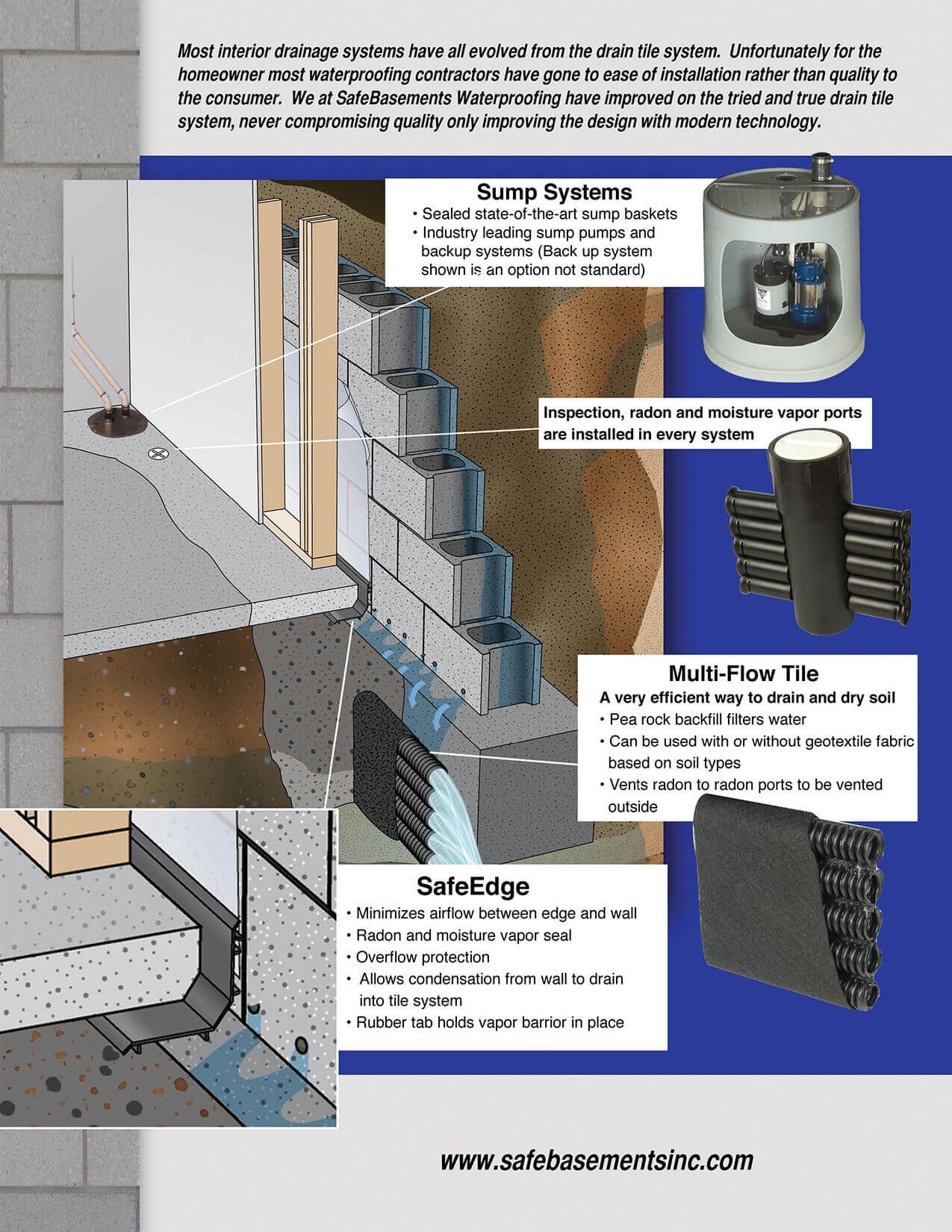 Most interior drainage systems have all evolved from the drain tile system. Unfortunately for the homeowner most waterproofing contractors have gone to ease of installation rather than quality to the consumer. We at SafeBasements Waterproofing have improved on the tried and true drain tile system, never compromising quality only improving the design with modern technology.

Sump Systems
• Sealed state-of-the-art sump baskets
• Industry leading sump pumps and backup systems (Back up system shown is an option not standard)

Inspection, radon and moisture vapor ports are installed in every system

Multi-Flow Tile
A very efficient way to drain and dry soil
• Pea rock backfill filters water
• Can be used with or without geotextile fabric based on soil types
• Vents radon to radon ports to be vented outside

SafeEdge
• Minimizes airflow between edge and wall
• Radon and moisture vapor seal
• Overflow protection
• Allows condensation from wall to drain into tile system
• Rubber tab holds vapor barrior in place

www.safebasementsinc.com