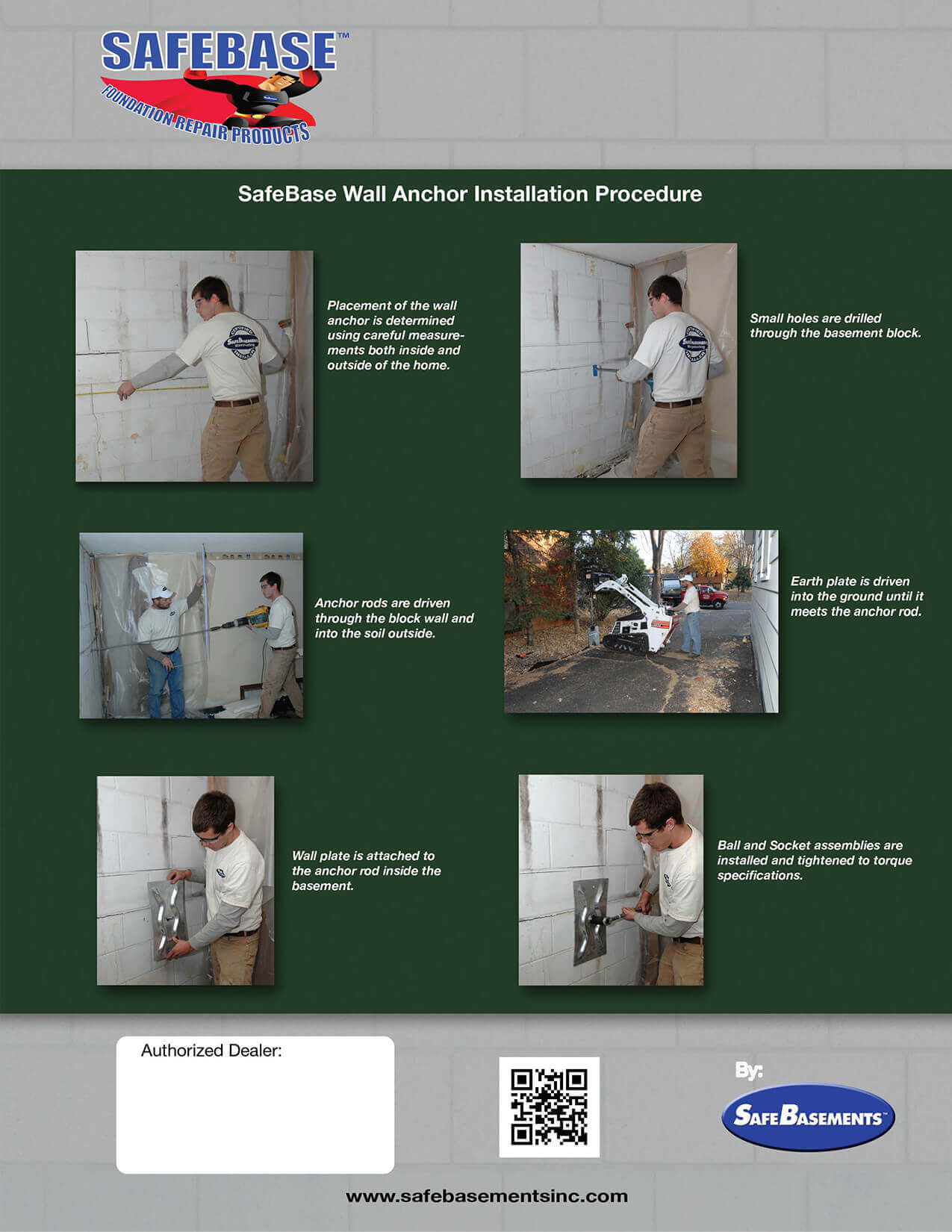 SAFEBASE™
FOUNDATION REPAIR PRODUCTS

SafeBase Wall Anchor Installation Procedure

Placement of the wall anchor is determined using careful measurements both inside and outside of the home.

Small holes are drilled through the basement block.

Anchor rods are driven through the block wall and into the soil outside.

Earth plate is driven into the ground until it meets the anchor rod.

Wall plate is attached to the anchor rod inside the basement.

Ball and Socket assemblies are installed and tightened to torque specifications.

Authorized Dealer:

By:
SAFEBASEMENTS™

www.safebasementsinc.com